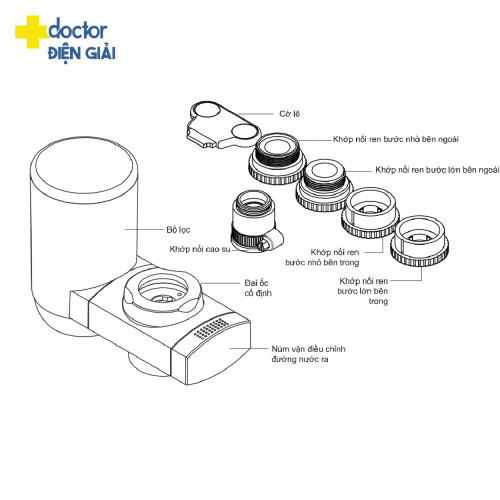 doctor
ĐIỆN GIẢI

Cờ lê

Khớp nối ren bước nhỏ bên ngoài

Khớp nối ren bước lớn bên ngoài

Bộ lọc

Khớp nối cao su

Khớp nối ren bước nhỏ bên trong

Khớp nối ren bước lớn bên trong

Đai ốc cố định

Núm vặn điều chỉnh đường nước ra